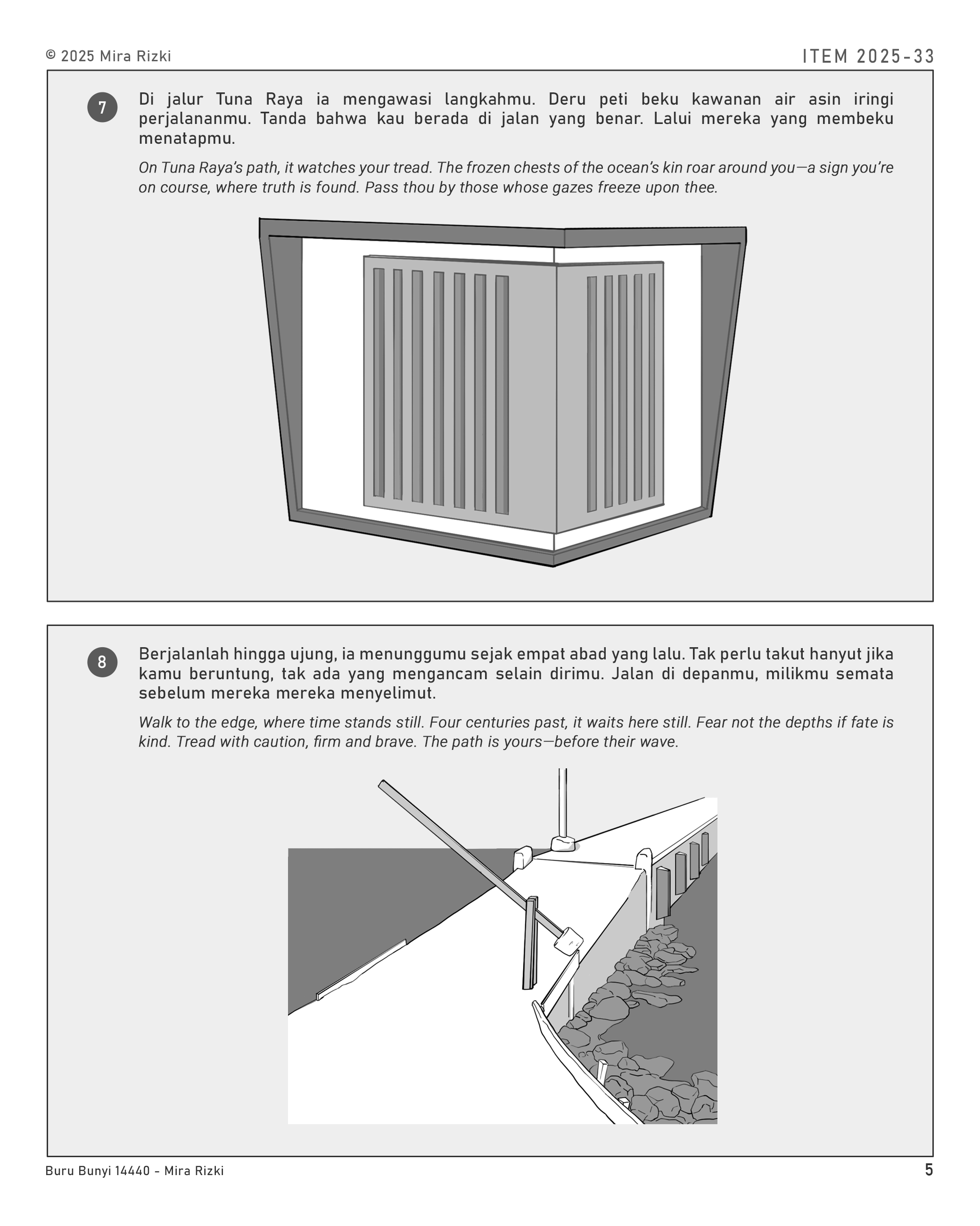 © 2025 Mira Rizki

ITEM 2025-33

7

Di jalur Tuna Raya ia mengawasi langkahmu. Deru peti beku kawanan air asin iringi perjalananmu. Tanda bahwa kau berada di jalan yang benar. Lalui mereka yang membeku menatapmu.

On Tuna Raya's path, it watches your tread. The frozen chests of the ocean's kin roar around you—a sign you're on course, where truth is found. Pass thou by those whose gazes freeze upon thee.

8

Berjalanlah hingga ujung, ia menunggumu sejak empat abad yang lalu. Tak perlu takut hanyut jika kamu beruntung, tak ada yang mengancam selain dirimu. Jalan di depanmu, milikmu semata sebelum mereka mereka menyelimut.

Walk to the edge, where time stands still. Four centuries past, it waits here still. Fear not the depths if fate is kind. Tread with caution, firm and brave. The path is yours—before their wave.

Buru Bunyi 14440 - Mira Rizki

5